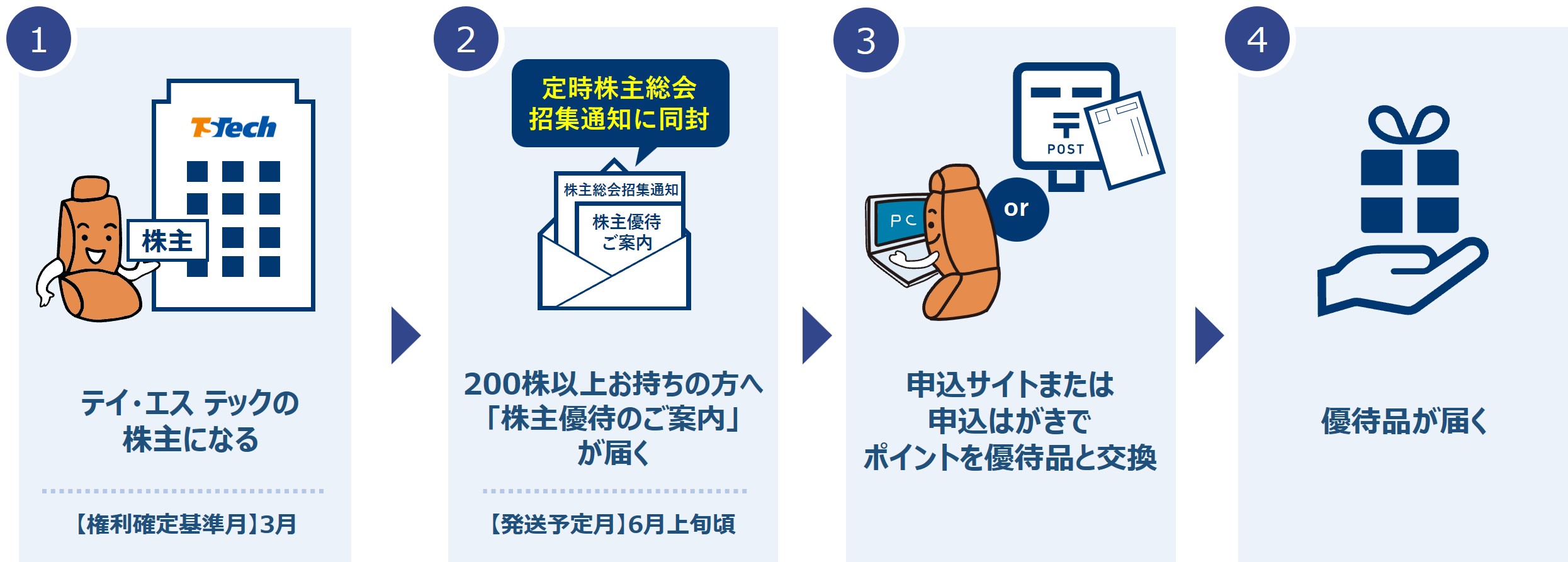 1

TS Tech

株主

テイ・エス テックの株主になる

【権利確定基準月】3月

2

定時株主総会招集通知に同封

株主総会招集通知

株主優待ご案内

200株以上お持ちの方へ「株主優待のご案内」が届く

【発送予定月】6月上旬頃

3

POST

PC

or

申込サイトまたは申込はがきでポイントを優待品と交換

4

優待品が届く